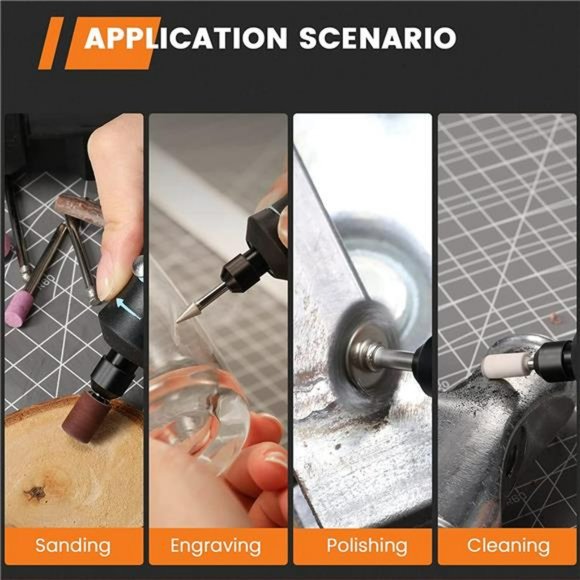 APPLICATION SCENARIO

Sanding

Engraving

Polishing

Cleaning